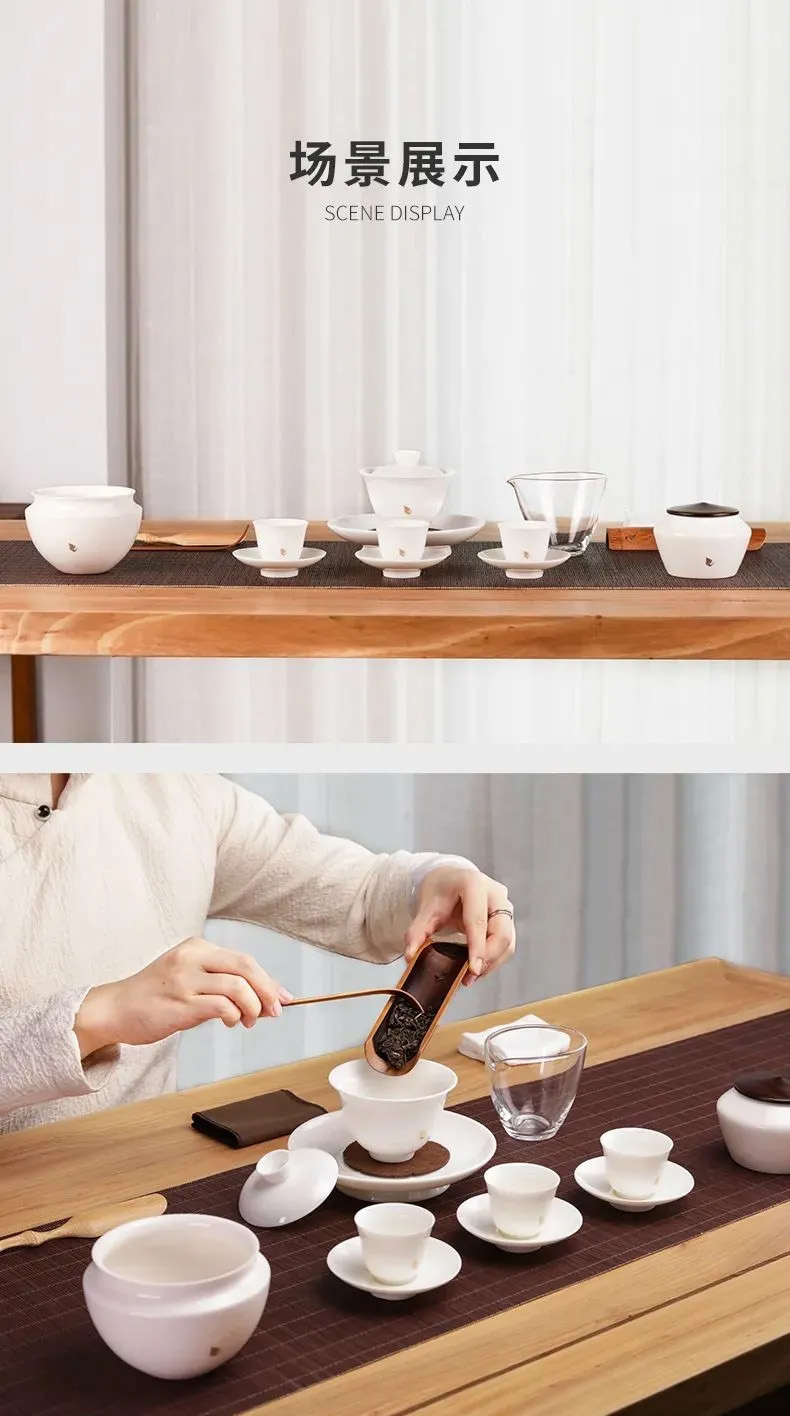 场景展示
SCENE DISPLAY